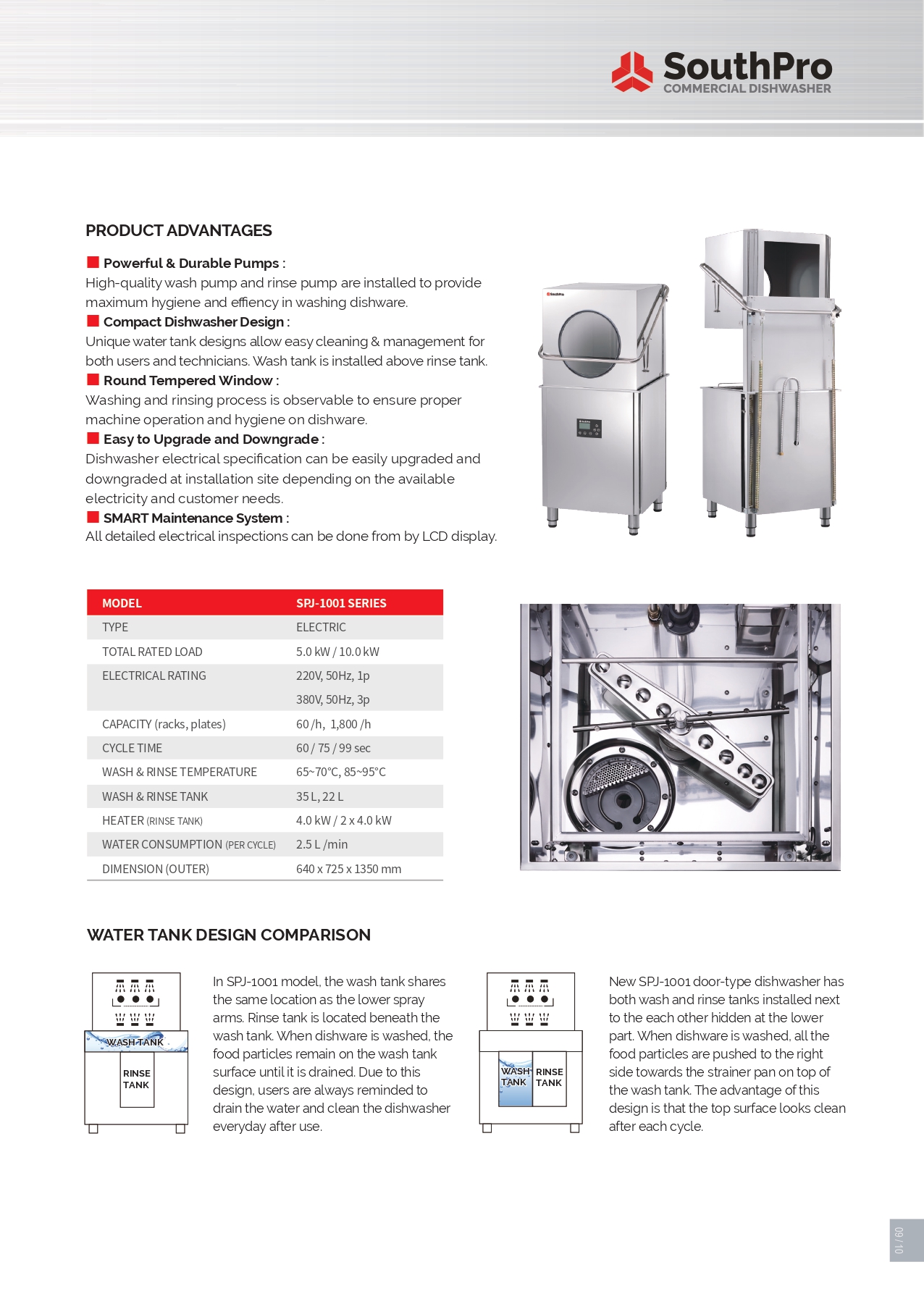 SouthPro
COMMERCIAL DISHWASHER

PRODUCT ADVANTAGES

Powerful & Durable Pumps :
High-quality wash pump and rinse pump are installed to provide maximum hygiene and effiency in washing dishware.

Compact Dishwasher Design :
Unique water tank designs allow easy cleaning & management for both users and technicians. Wash tank is installed above rinse tank.

Round Tempered Window :
Washing and rinsing process is observable to ensure proper machine operation and hygiene on dishware.

Easy to Upgrade and Downgrade :
Dishwasher electrical specification can be easily upgraded and downgraded at installation site depending on the available electricity and customer needs.

SMART Maintenance System :
All detailed electrical inspections can be done from by LCD display.

| MODEL | SPJ-1001 SERIES |
|---|---|
| TYPE | ELECTRIC |
| TOTAL RATED LOAD | 5.0 kW / 10.0 kW |
| ELECTRICAL RATING | 220V, 50Hz, 1p |
| | 380V, 50Hz, 3p |
| CAPACITY (racks, plates) | 60 /h, 1,800 /h |
| CYCLE TIME | 60 / 75 / 99 sec |
| WASH & RINSE TEMPERATURE | 65~70°C, 85~95°C |
| WASH & RINSE TANK | 35 L, 22 L |
| HEATER (RINSE TANK) | 4.0 kW / 2 x 4.0 kW |
| WATER CONSUMPTION (PER CYCLE) | 2.5 L /min |
| DIMENSION (OUTER) | 640 x 725 x 1350 mm |

WATER TANK DESIGN COMPARISON

WASH TANK
RINSE TANK

In SPJ-1001 model, the wash tank shares the same location as the lower spray arms. Rinse tank is located beneath the wash tank. When dishware is washed, the food particles remain on the wash tank surface until it is drained. Due to this design, users are always reminded to drain the water and clean the dishwasher everyday after use.

WASH TANK
RINSE TANK

New SPJ-1001 door-type dishwasher has both wash and rinse tanks installed next to the each other hidden at the lower part. When dishware is washed, all the food particles are pushed to the right side towards the strainer pan on top of the wash tank. The advantage of this design is that the top surface looks clean after each cycle.

09 / 10